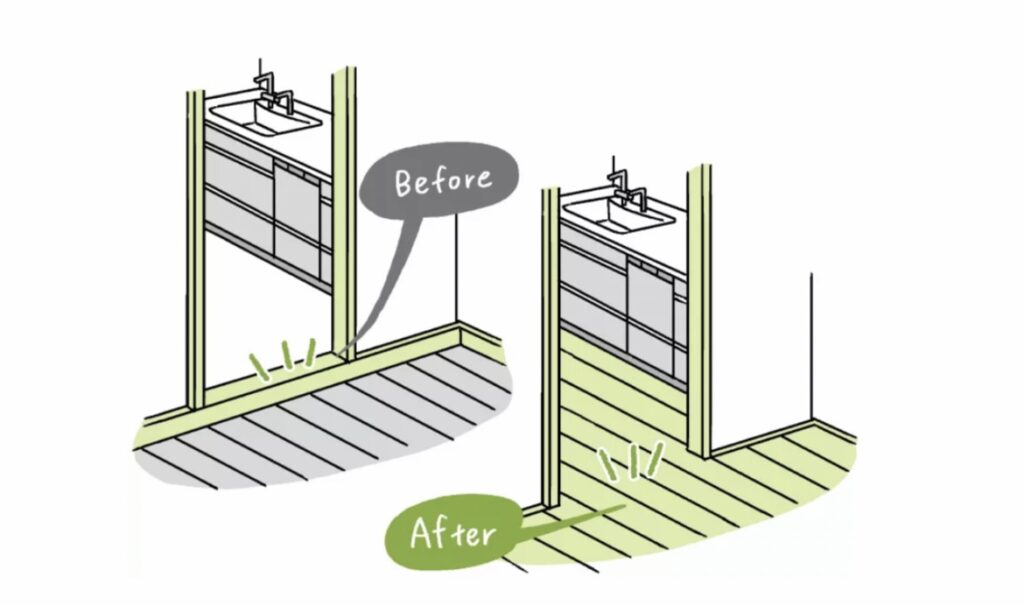 Before

After